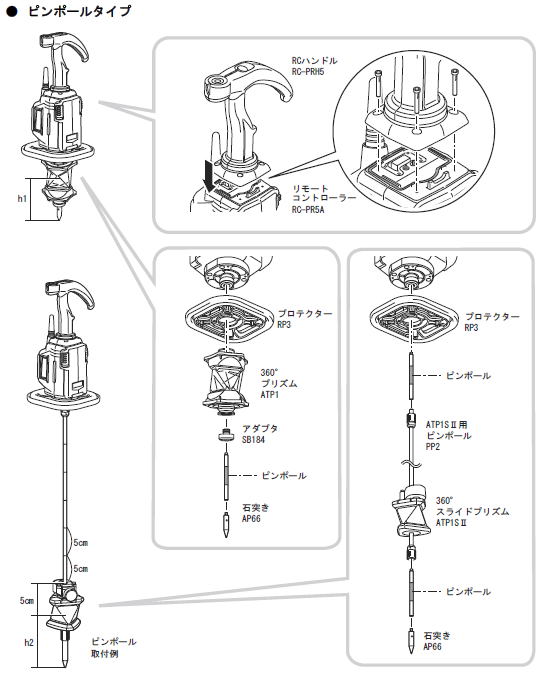 ● ピンポールタイプ

h1

RCハンドル
RC-PRH5

リモート
コントローラー
RC-PR5A

プロテクター
RP3

360°
プリズム
ATP1

アダプタ
SB184

ピンポール

石突き
AP66

プロテクター
RP3

ピンポール

ATP1SⅡ用
ピンポール
PP2

360°
スライドプリズム
ATP1SⅡ

ピンポール

石突き
AP66

5cm

5cm

5cm

h2

ピンポール
取付例